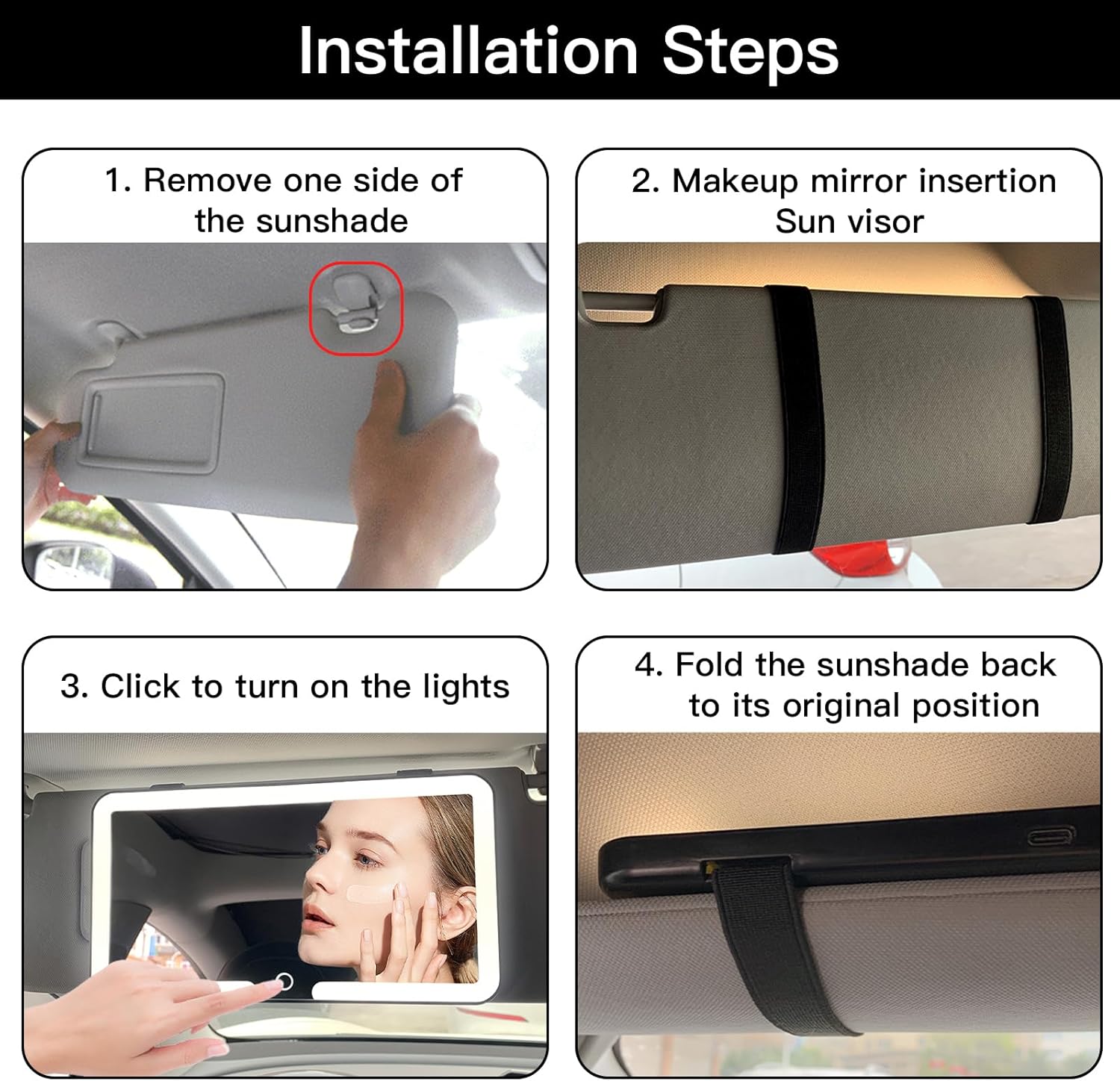 Installation Steps

1. Remove one side of the sunshade

2. Makeup mirror insertion Sun visor

3. Click to turn on the lights

4. Fold the sunshade back to its original position